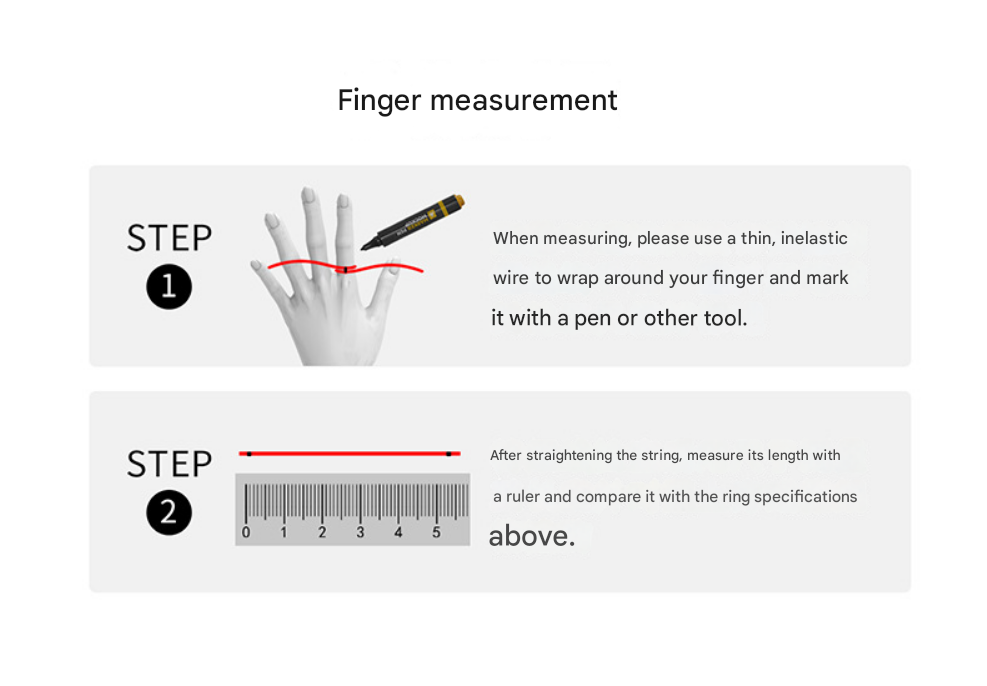 Finger measurement

STEP
1

When measuring, please use a thin, inelastic wire to wrap around your finger and mark it with a pen or other tool.

STEP
2

0 1 2 3 4 5

After straightening the string, measure its length with a ruler and compare it with the ring specifications above.